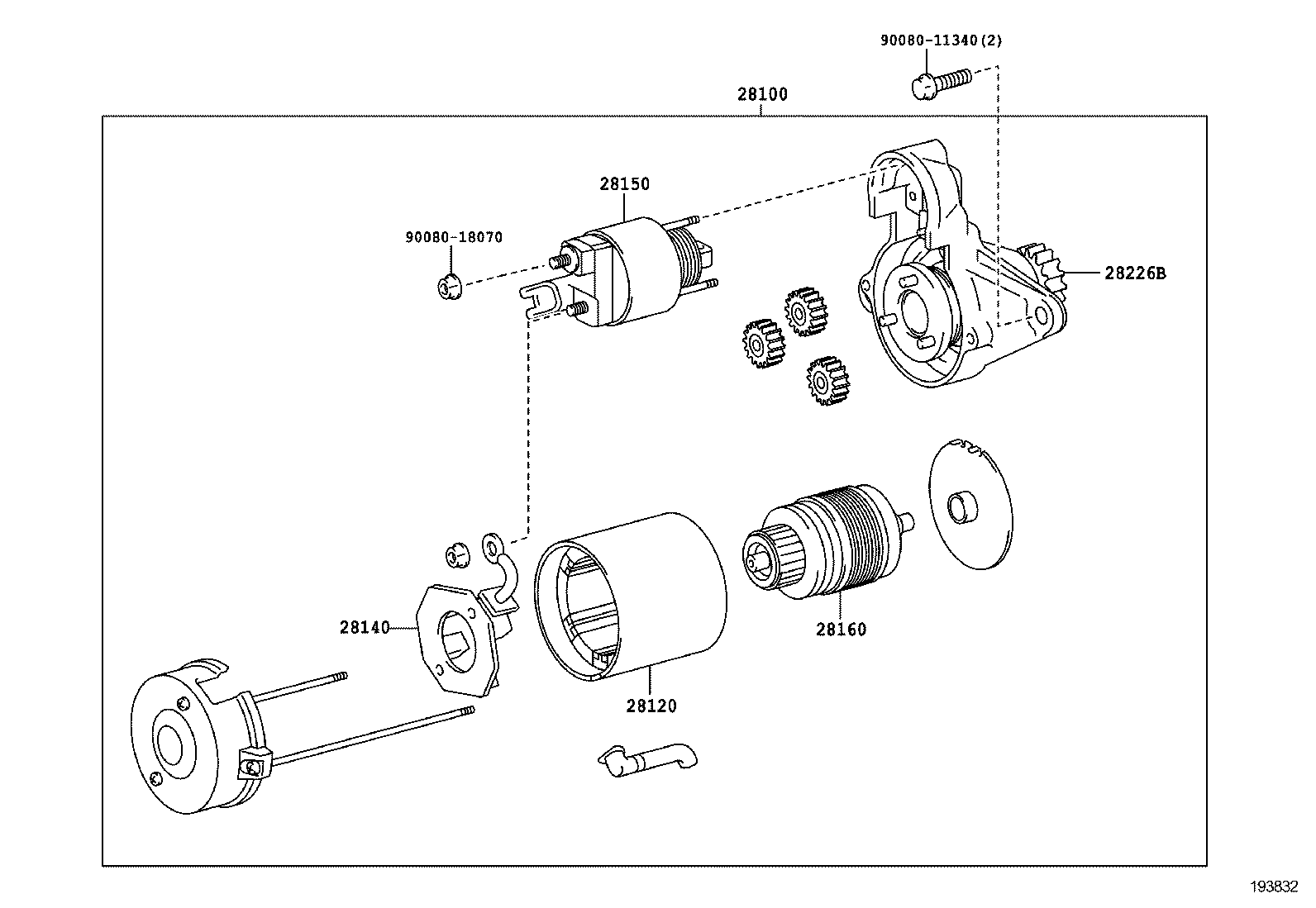 90080-11340(2)

28100

28150

90080-18070

28226B

28140

28160

28120

193832